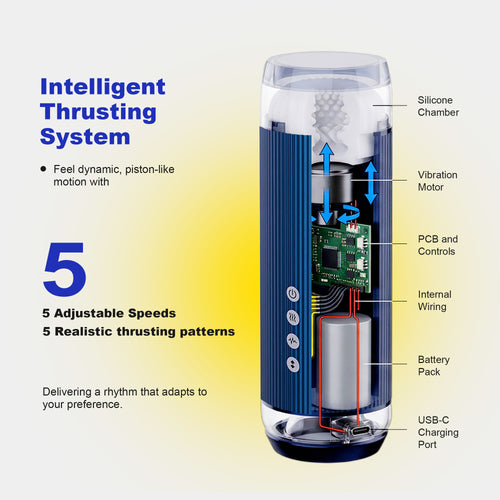 Intelligent Thrusting System

• Feel dynamic, piston-like motion with

5

5 Adjustable Speeds

5 Realistic thrusting patterns

Delivering a rhythm that adapts to your preference.

Silicone Chamber

Vibration Motor

PCB and Controls

Internal Wiring

Battery Pack

USB-C Charging Port